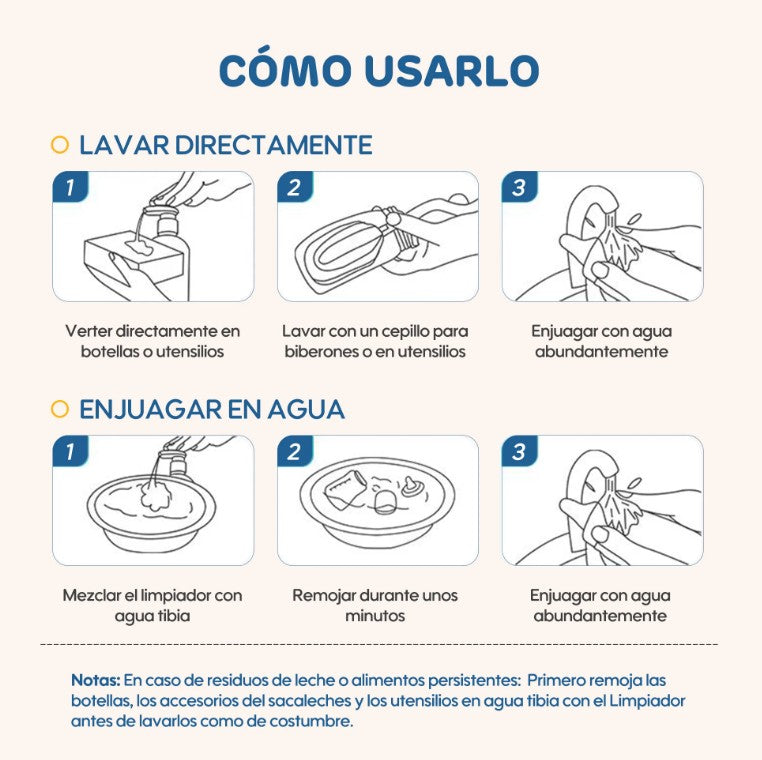 CÓMO USARLO

LAVAR DIRECTAMENTE

1
Verter directamente en botellas o utensilios

2
Lavar con un cepillo para biberones o en utensilios

3
Enjuagar con agua abundantemente

ENJUAGAR EN AGUA

1
Mezclar el limpiador con agua tibia

2
Remojar durante unos minutos

3
Enjuagar con agua abundantemente

Notas: En caso de residuos de leche o alimentos persistentes: Primero remoja las botellas, los accesorios del sacaleches y los utensilios en agua tibia con el Limpiador antes de lavarlos como de costumbre.